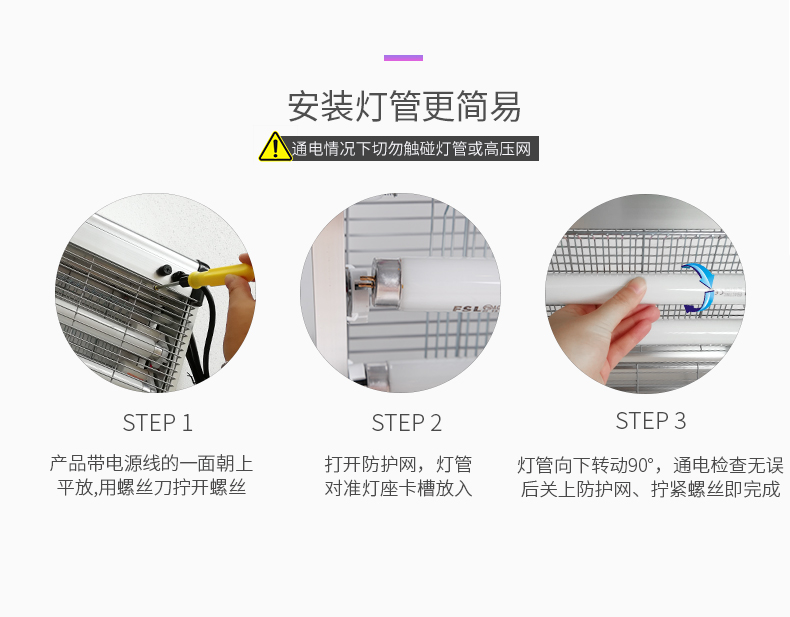 安装灯管更简易

通电情况下切勿触碰灯管或高压网

FSL

STEP 1

产品带电源线的一面朝上平放,用螺丝刀拧开螺丝

STEP 2

打开防护网，灯管对准灯座卡槽放入

STEP 3

灯管向下转动90°，通电检查无误后关上防护网、拧紧螺丝即完成